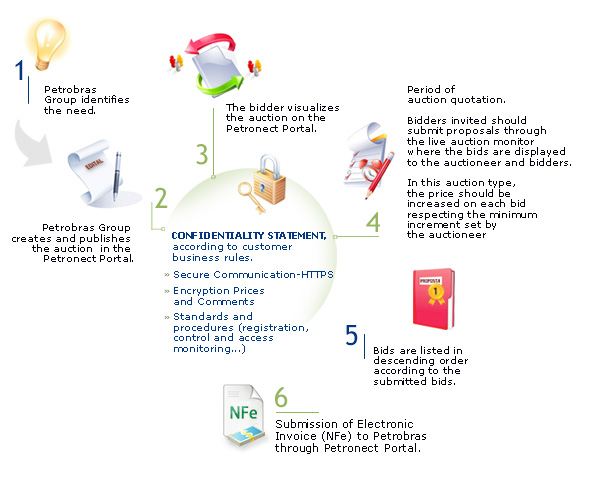 1

Petrobras Group identifies the need.

EDITAL

2

Petrobras Group creates and publishes the auction in the Petronect Portal.

3

The bidder visualizes the auction on the Petronect Portal.

CONFIDENTIALITY STATEMENT, according to customer business rules.

» Secure Communication-HTTPS

» Encryption Prices and Comments

» Standards and procedures (registration, control and access monitoring...)

4

Period of auction quotation.

Bidders invited should submit proposals through the live auction monitor where the bids are displayed to the auctioneer and bidders.

In this auction type, the price should be increased on each bid respecting the minimum increment set by the auctioneer

PROPOSTA

1

5

Bids are listed in descending order according to the submitted bids.

NFe

6

Submission of Electronic Invoice (NFe) to Petrobras through Petronect Portal.